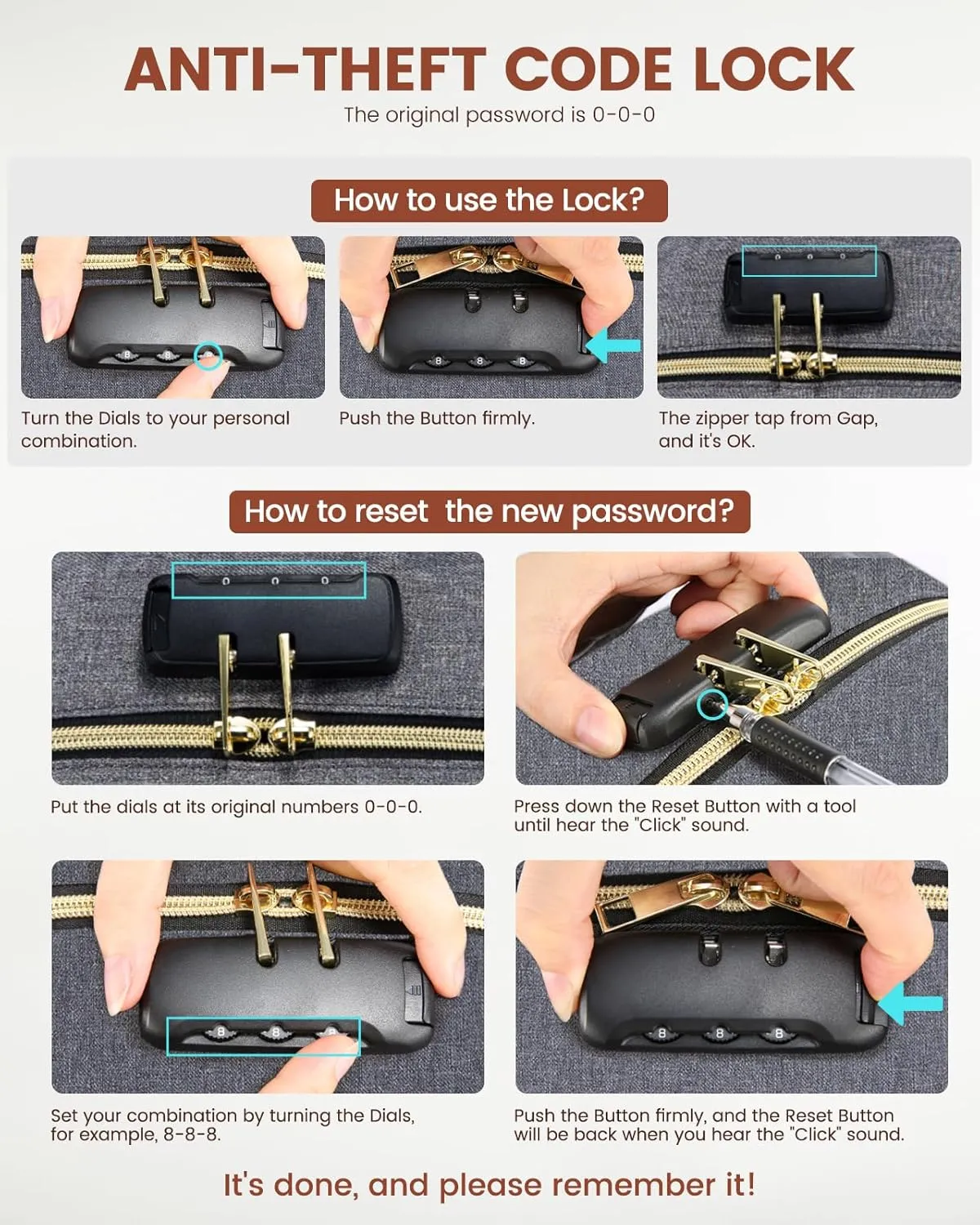 ANTI-THEFT CODE LOCK

The original password is 0-0-0

How to use the Lock?

Turn the Dials to your personal combination.

Push the Button firmly.

The zipper tap from Gap, and it's OK.

How to reset the new password?

Put the dials at its original numbers 0-0-0.

Press down the Reset Button with a tool until hear the "Click" sound.

Set your combination by turning the Dials, for example, 8-8-8.

Push the Button firmly, and the Reset Button will be back when you hear the "Click" sound.

It's done, and please remember it!